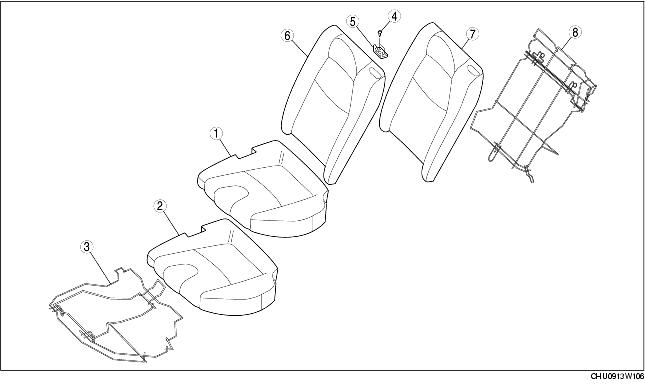 6
5
4
7
8
1
2
3
CHU0913W106