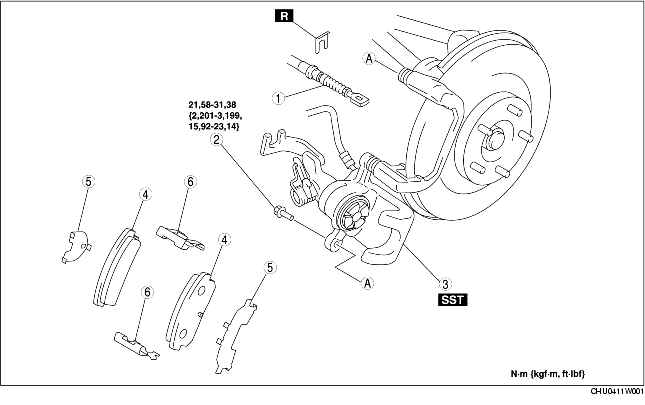 R

A

1

21,58-31,38
{2,201-3,199,
15,92-23,14}

2

5

4

6

4

5

6

A

3

SST

N·m {kgf·m, ft·lbf}

CHU0411W001